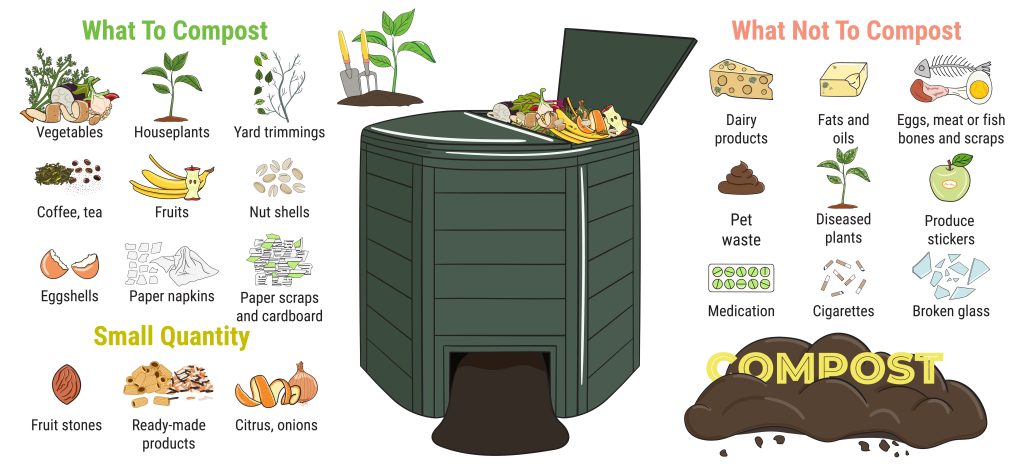 What To Compost

Vegetables

Houseplants

Yard trimmings

Coffee, tea

Fruits

Nut shells

Eggshells

Paper napkins

Paper scraps and cardboard

Small Quantity

Fruit stones

Ready-made products

Citrus, onions

What Not To Compost

Dairy products

Fats and oils

Eggs, meat or fish bones and scraps

Pet waste

Diseased plants

Produce stickers

Medication

Cigarettes

Broken glass

COMPOST